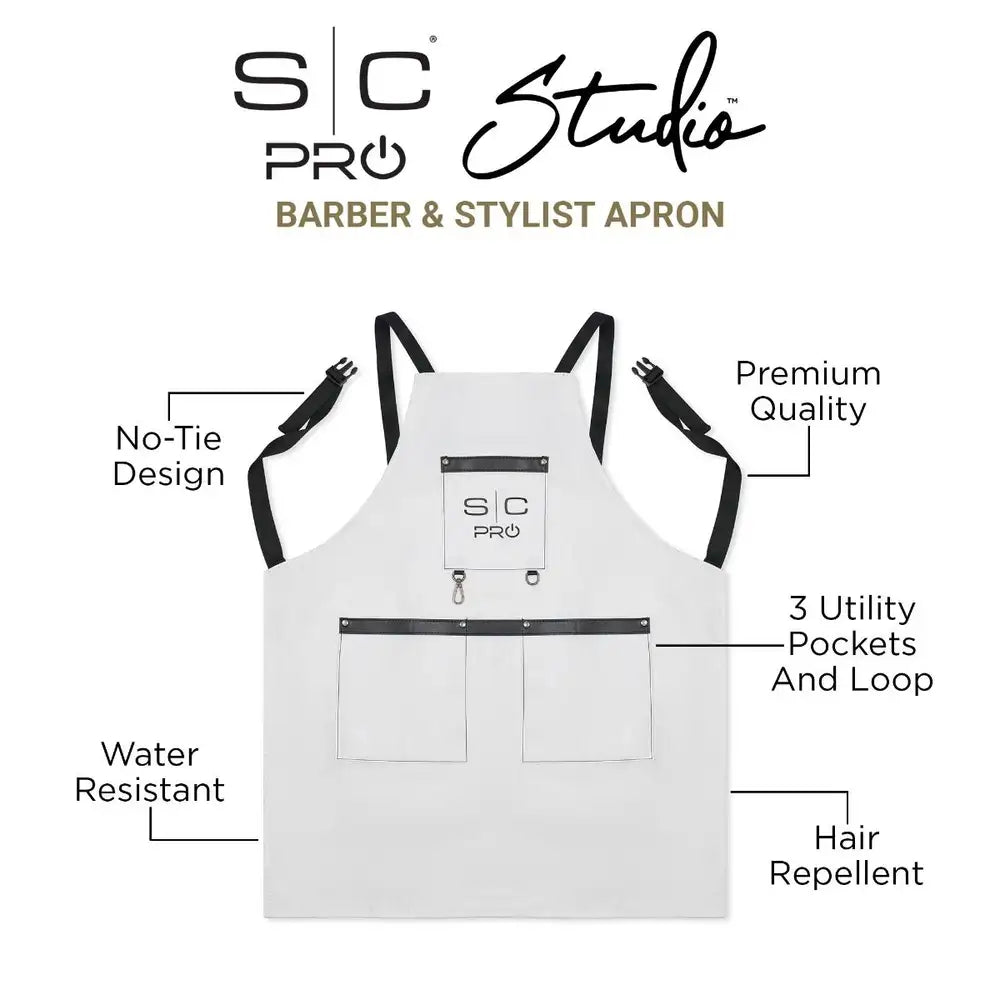 S|C® PRO Studio™

BARBER & STYLIST APRON

No-Tie Design

Premium Quality

S|C PRO

3 Utility Pockets And Loop

Water Resistant

Hair Repellent